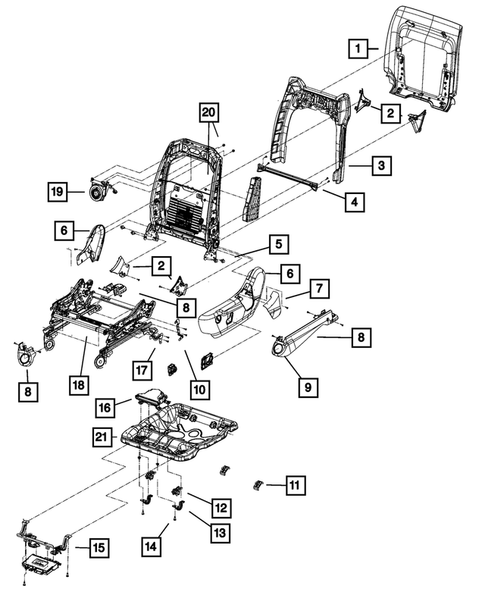 1
2
20
3
19
4
6
5
2
6
7
8
8
8
18
17
10
9
16
21
11
12
13
14
15