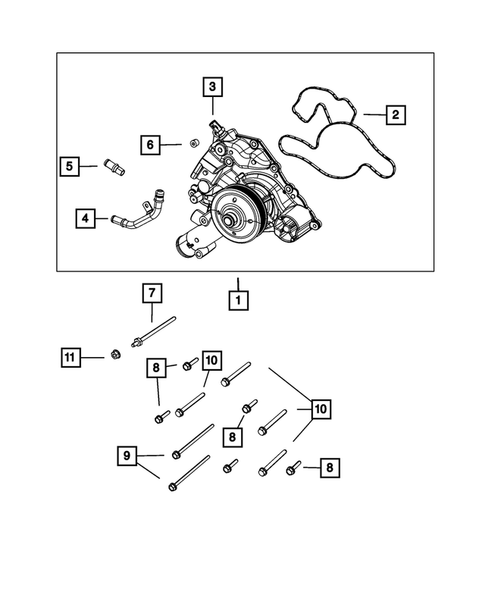 3
2
6
5
4
1
7
11
8
10
10
8
9
8