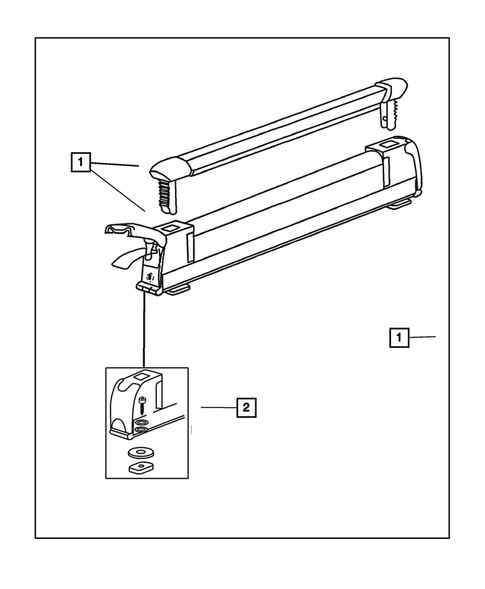 1
1
2