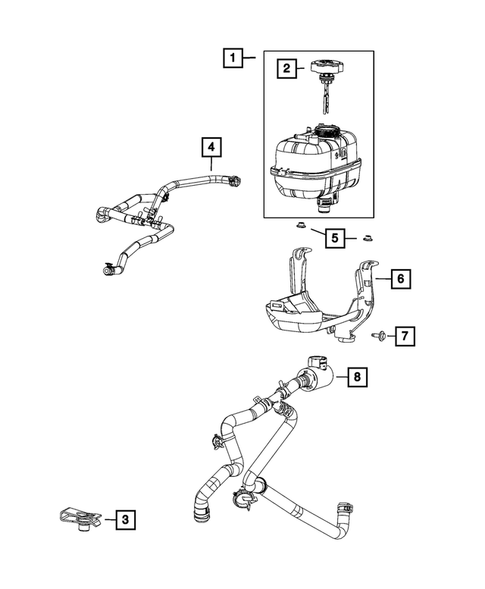 1
2
4
5
6
7
8
3