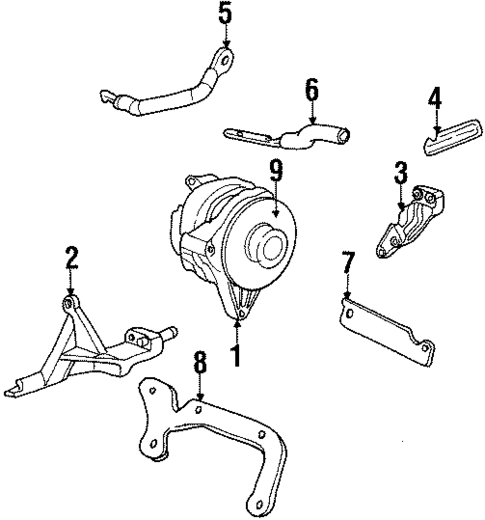 5
6
4
9
3
2
7
1
8