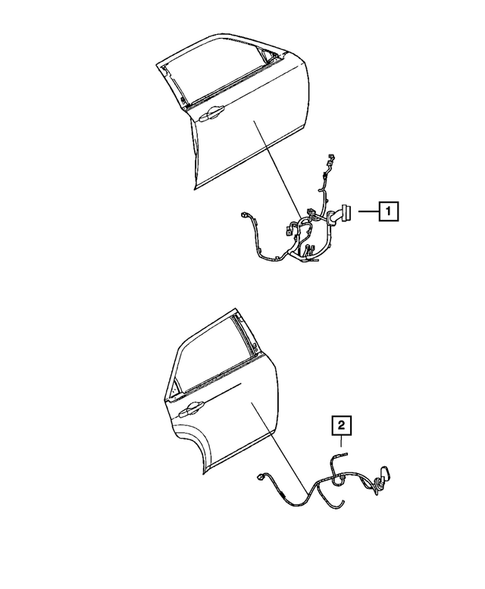 1

2