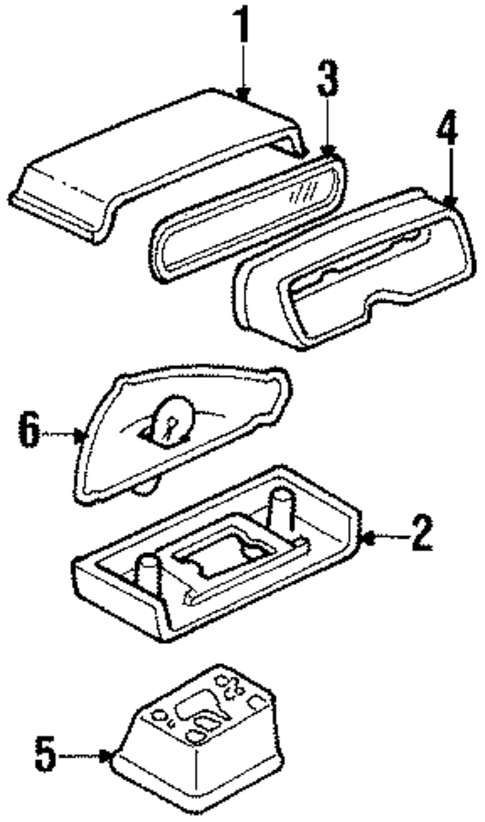 1
3
4
6
2
5