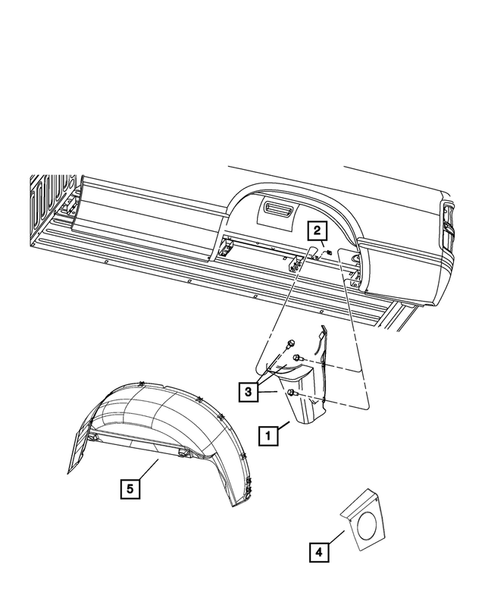 2
3
1
5
4