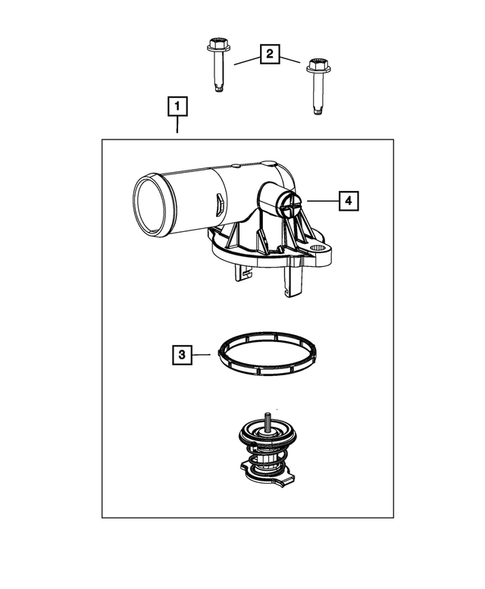 2

1

4

3