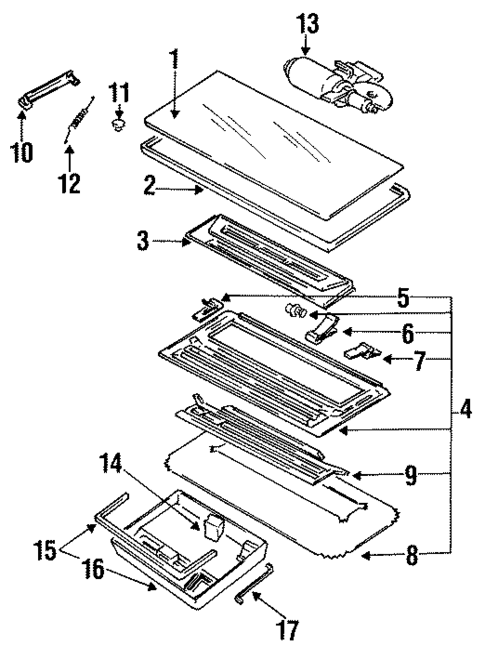 13
1
11
10
12
2
3
5
6
7
4
9
14
15
16
8
17