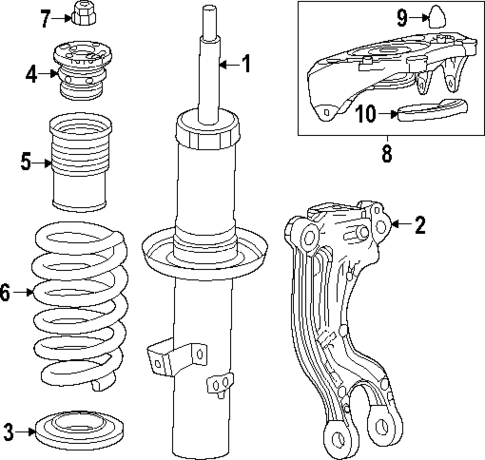 7
9
4
1
10
8
5
2
6
3