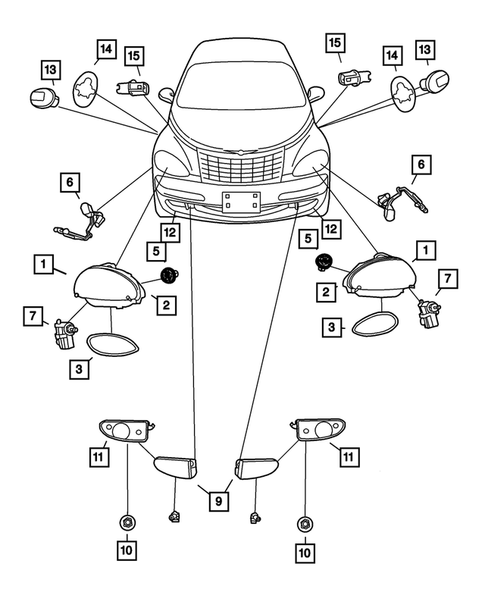 13
14
15
15
14
13
6
6
12
12
5
5
1
1
2
2
7
7
3
3
11
11
9
10
10