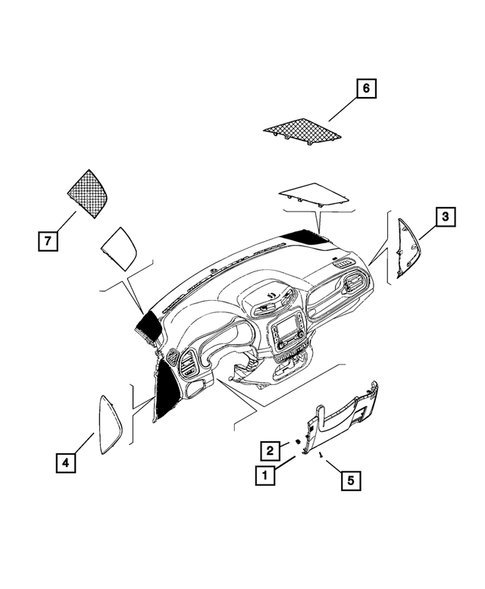 6
7
3
4
2
1
5