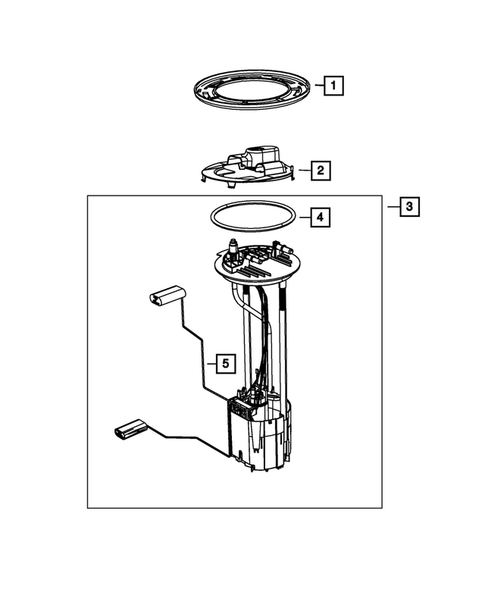 1
2
3
4
5