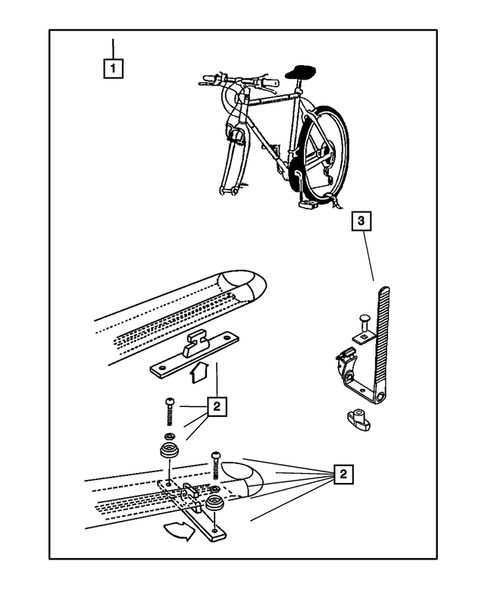 1

3

2

2