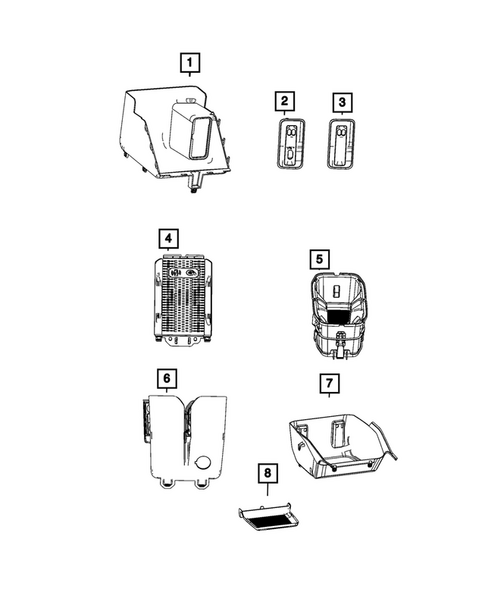 1

2

3

4

5

6

7

8