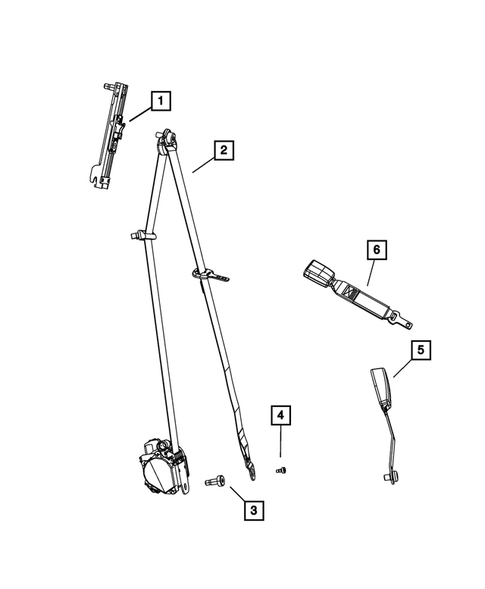 1
2
6
5
4
3