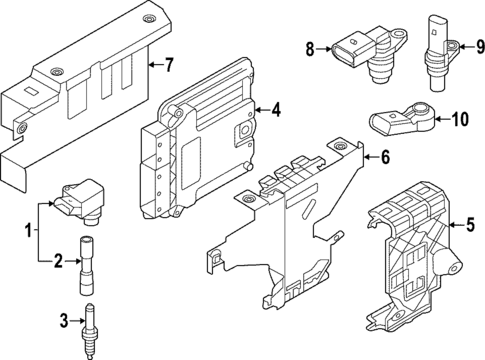 7
8
9
4
10
6
1
2
5
3