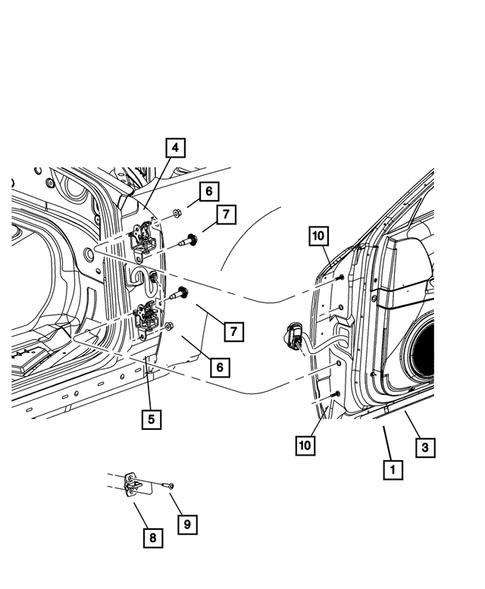 4
6
7
10
7
6
5
10
3
1
9
8