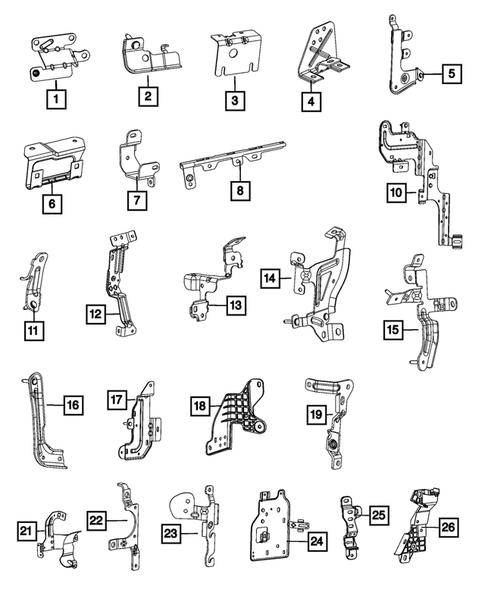 1 2 3 4 5
6 7 8 10
11 12 13 14 15
16 17 18 19
21 22 23 24 25 26