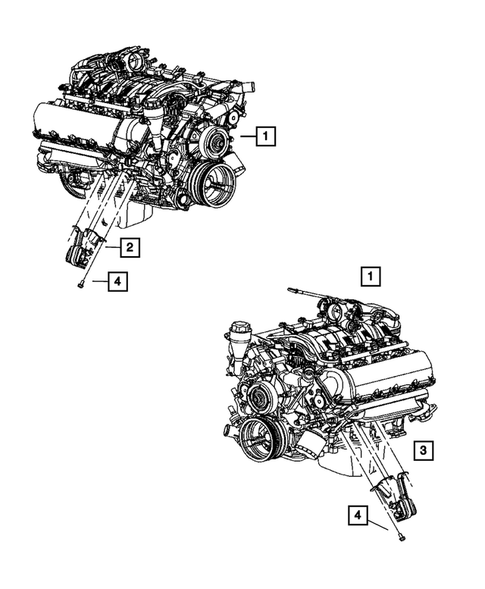 1
2
4
1
3
4