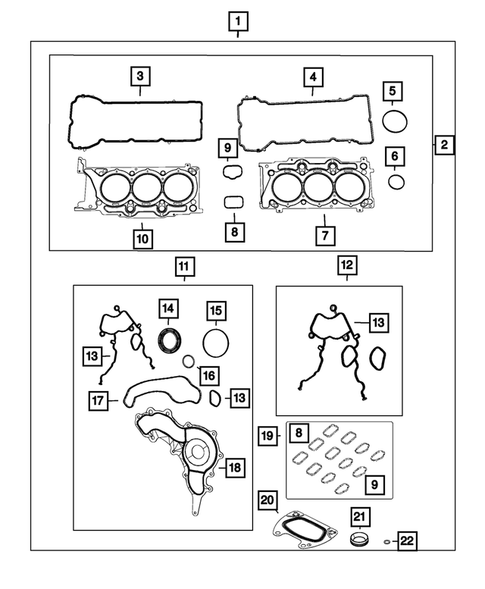 1
3
4
5
2
9
6
10
8
7
11
12
14
15
13
13
16
17
13
18
19
8
9
20
21
22