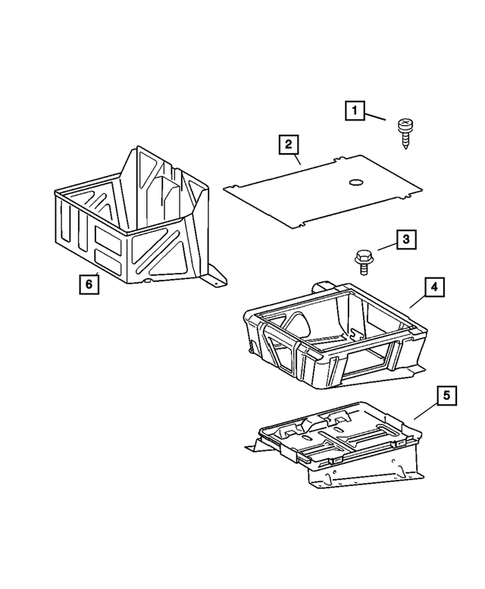 1
2
6
3
4
5