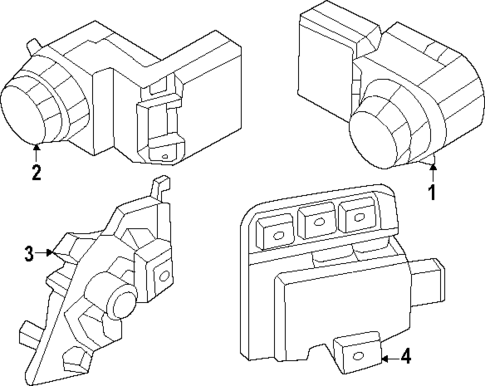 2
1
3
4