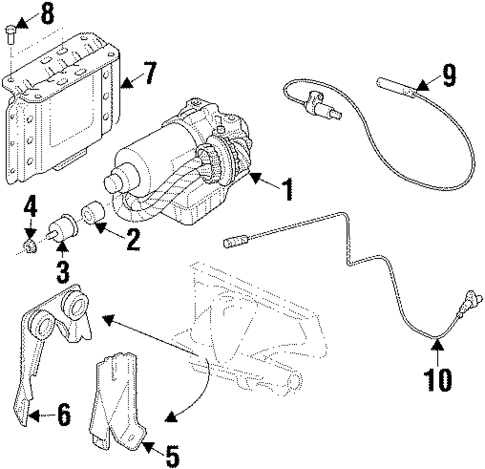 8
7
9
1
4
2
3
10
6
5