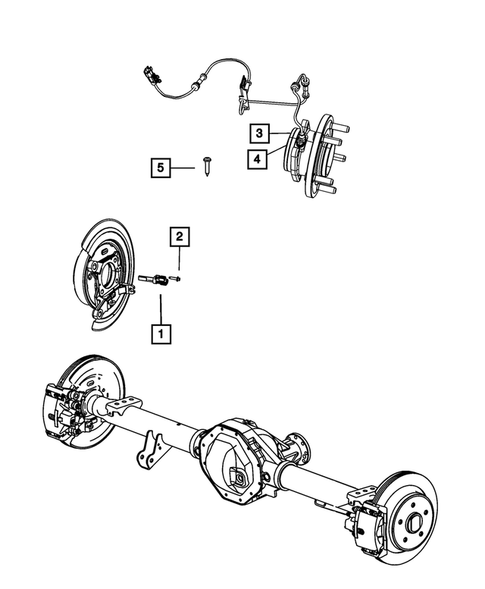 3
4
5
2
1