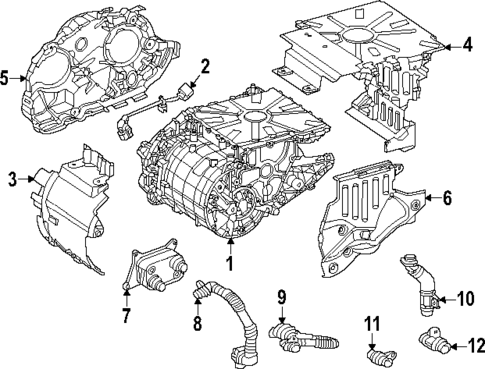 5
2
4
3
6
1
7
8
9
10
11
12