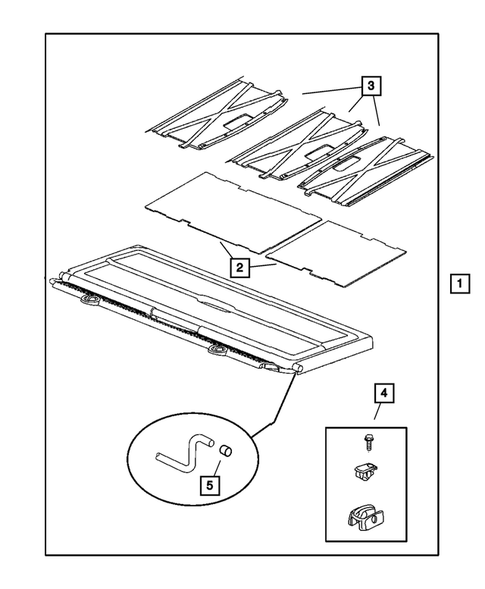 3

2

1

4

5