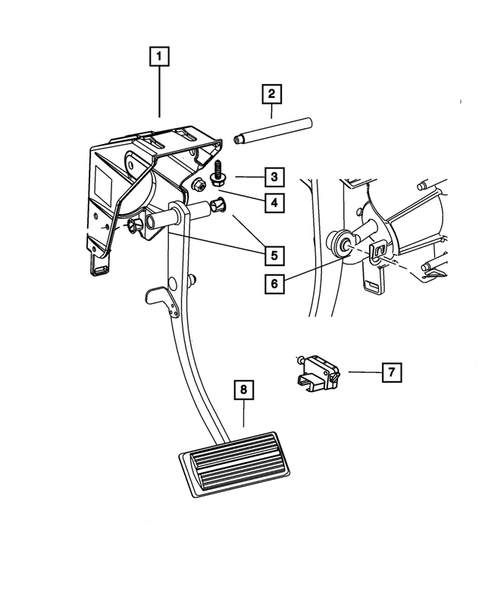 1
2
3
4
5
6
7
8