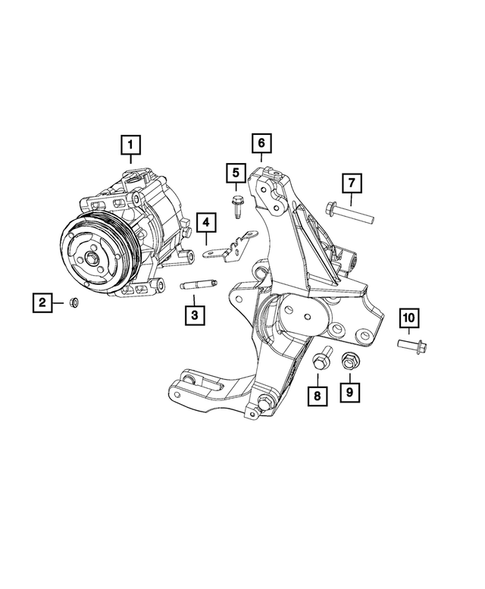 1
6
5
7
4
2
3
10
8
9