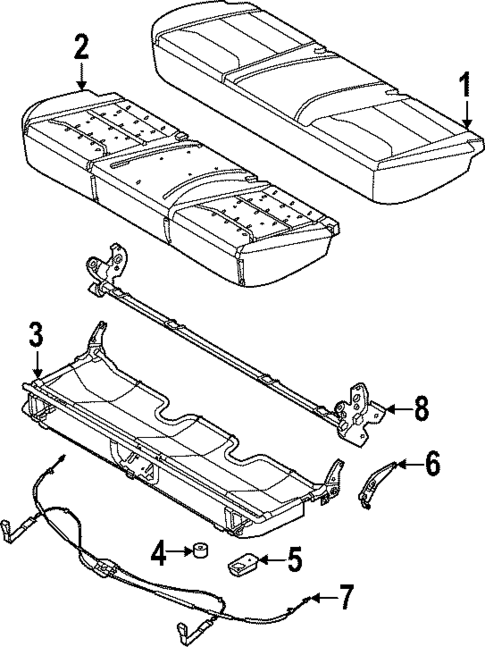 2
1
3
8
6
4
5
7