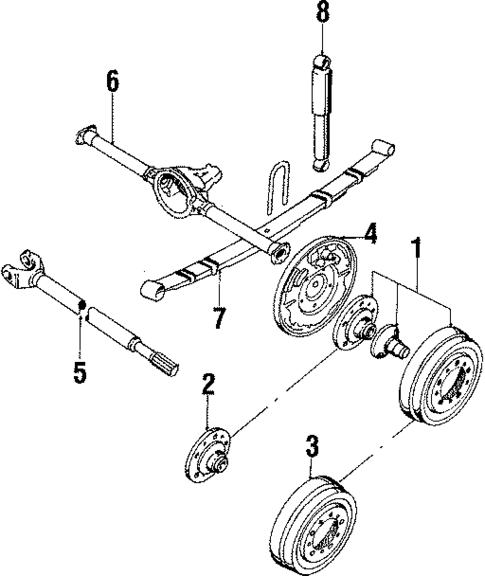 8
6
4
1
7
5
2
3