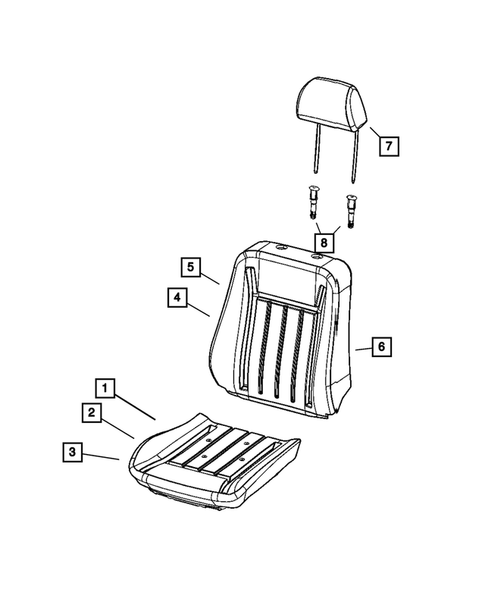 7

8

5

4

6

1

2

3