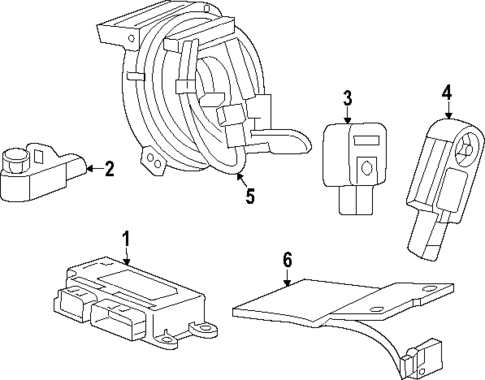 3
4
2
5
1
6