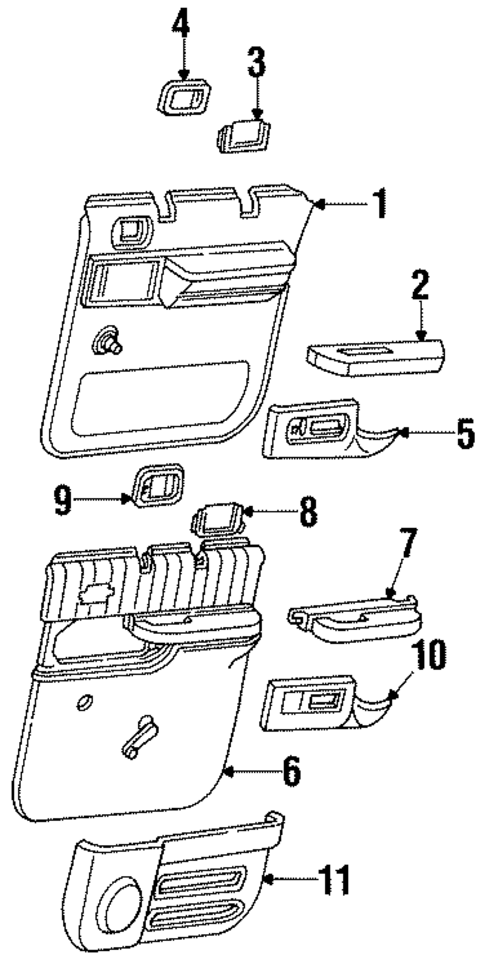 4
3
1
2
5
9
8
7
10
6
11