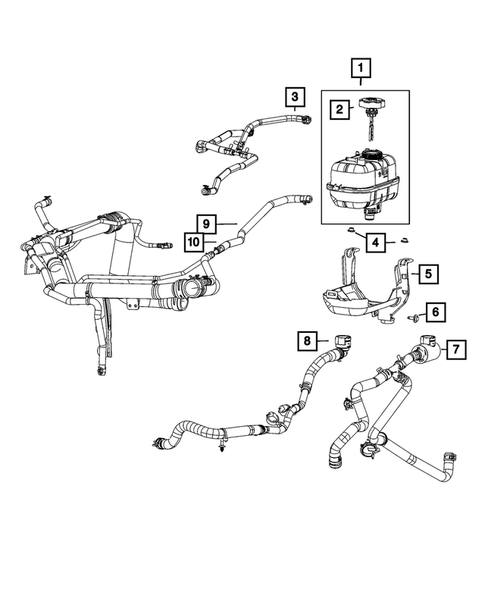 1
3
2
9
10
4
5
6
8
7