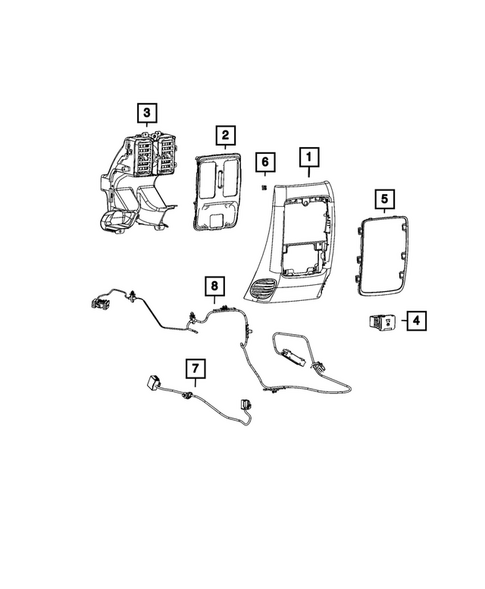 3
2
6
1
5
8
4
7