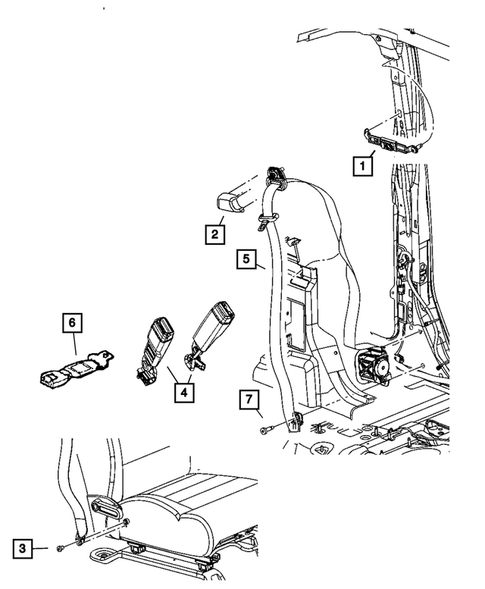 1
2
5
6
4
7
3