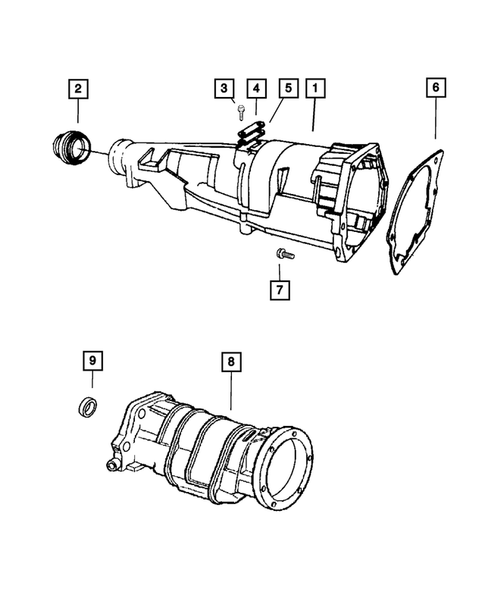 2
3
4
5
1
6
7
9
8