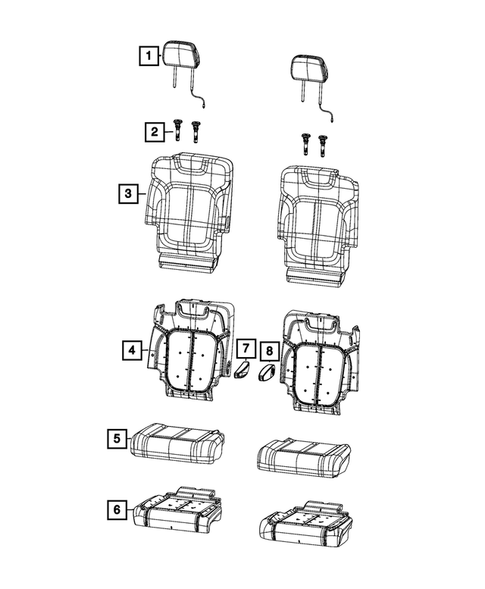 1
2
3
4
7
8
5
6