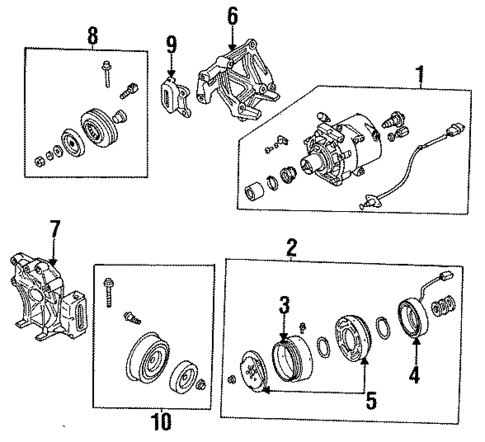 8
9
6
1
7
2
3
4
5
10