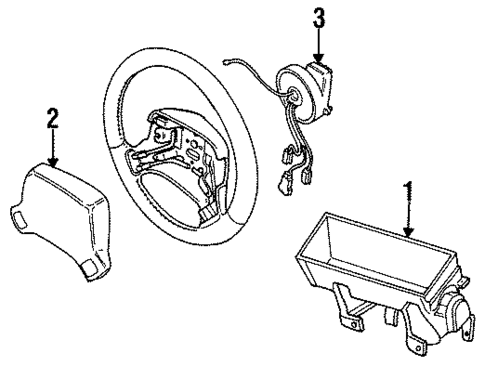 3
2
1