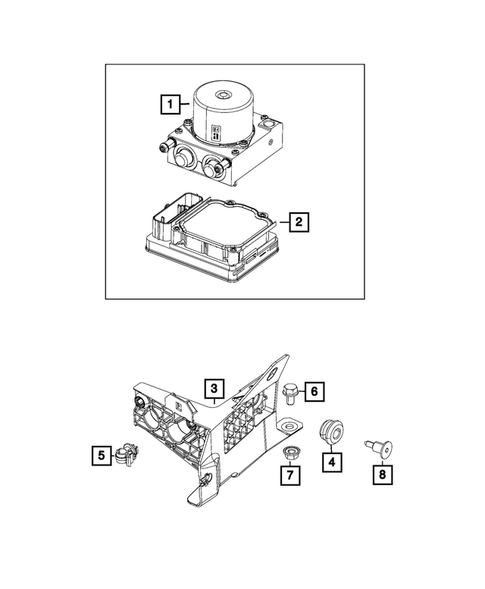 1
2
3
6
5
7
4
8