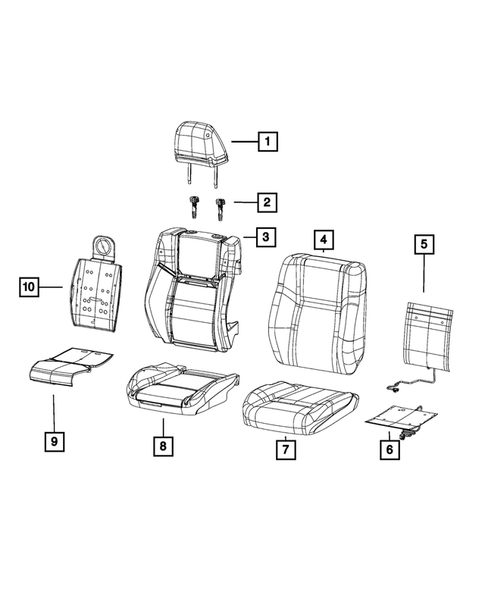 1
2
3
4
5
10
9
8
7
6