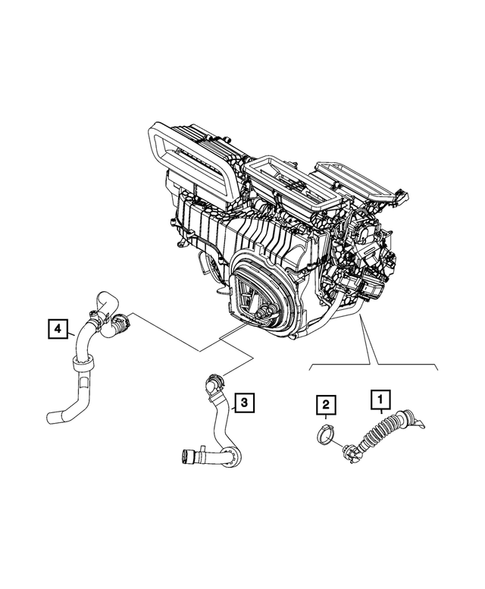 4

3

2

1