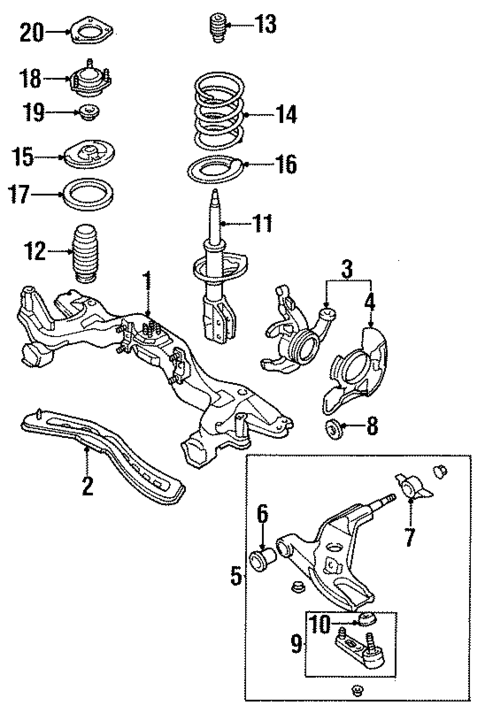 20
13
18
19
14
15
16
17
11
12
1
3
4
8
2
6
7
5
10
9