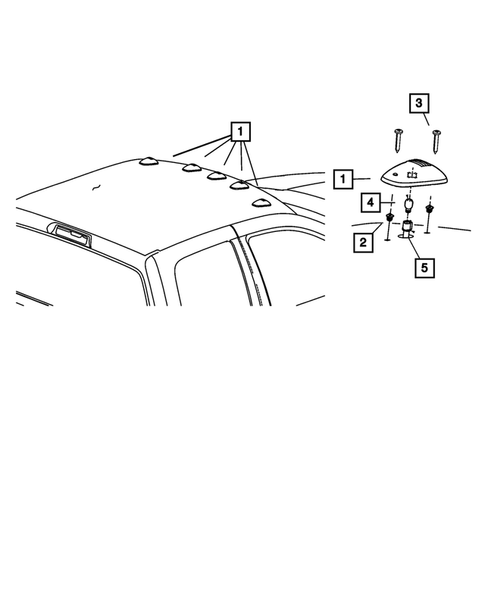 1
3
1
4
2
5