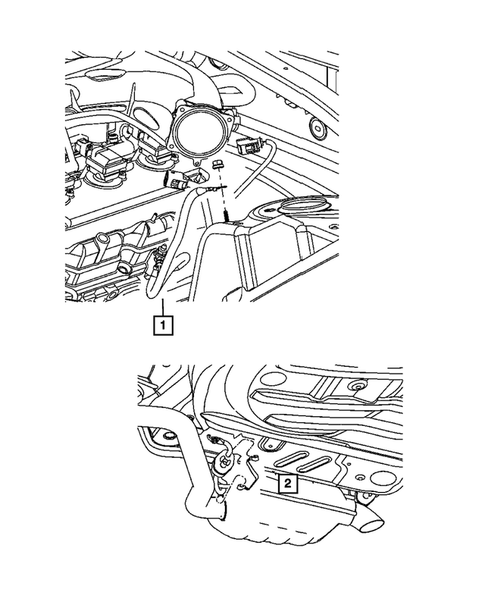 1

2