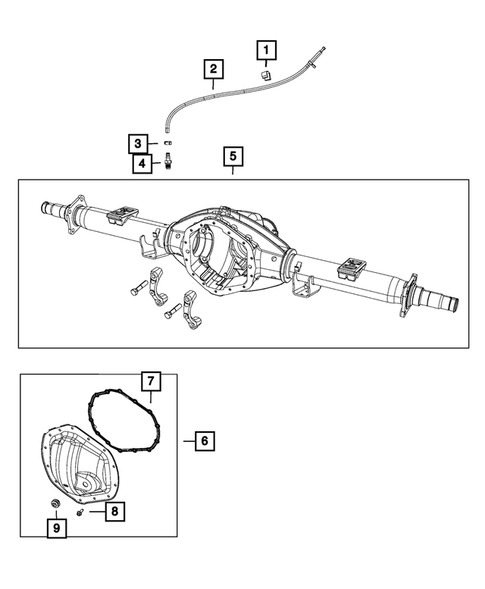 1
2
3
4
5
7
6
8
9