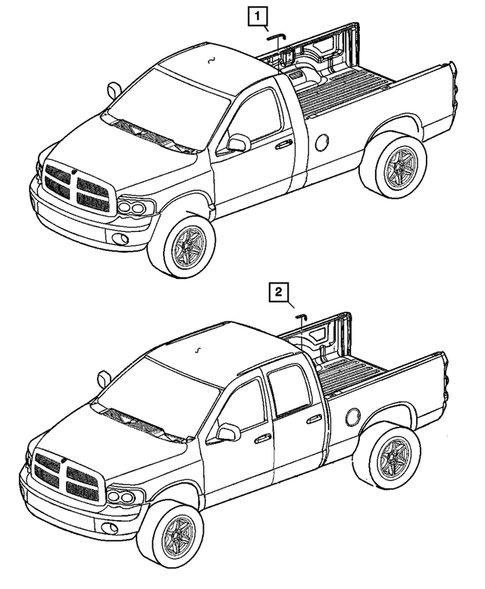 1

2